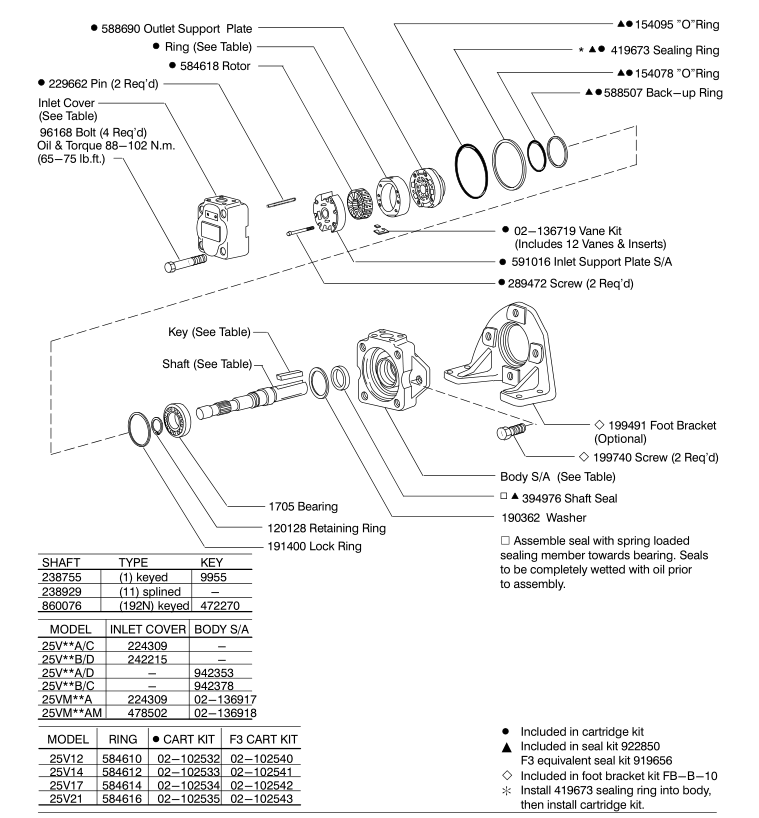 ● 588690 Outlet Support Plate
● Ring (See Table)
● 584618 Rotor
● 229662 Pin (2 Req'd)
Inlet Cover (See Table)
96168 Bolt (4 Req'd) Oil & Torque 88–102 N.m. (65–75 lb.ft.)
▲● 154095 "O"Ring
* ▲● 419673 Sealing Ring
▲● 154078 "O"Ring
▲● 588507 Back–up Ring
● 02–136719 Vane Kit (Includes 12 Vanes & Inserts)
● 591016 Inlet Support Plate S/A
● 289472 Screw (2 Req'd)
Key (See Table)
Shaft (See Table)
◇ 199491 Foot Bracket (Optional)
◇ 199740 Screw (2 Req'd)
Body S/A (See Table)
□ ▲ 394976 Shaft Seal
190362 Washer
1705 Bearing
120128 Retaining Ring
191400 Lock Ring

□ Assemble seal with spring loaded sealing member towards bearing. Seals to be completely wetted with oil prior to assembly.

| SHAFT | TYPE | KEY |
|---|---|---|
| 238755 | (1) keyed | 9955 |
| 238929 | (11) splined | – |
| 860076 | (192N) keyed | 472270 |

| MODEL | INLET COVER | BODY S/A |
|---|---|---|
| 25V**A/C | 224309 | – |
| 25V**B/D | 242215 | – |
| 25V**A/D | – | 942353 |
| 25V**B/C | – | 942378 |
| 25VM**A | 224309 | 02–136917 |
| 25VM**AM | 478502 | 02–136918 |

| MODEL | RING | ● CART KIT | F3 CART KIT |
|---|---|---|---|
| 25V12 | 584610 | 02–102532 | 02–102540 |
| 25V14 | 584612 | 02–102533 | 02–102541 |
| 25V17 | 584614 | 02–102534 | 02–102542 |
| 25V21 | 584616 | 02–102535 | 02–102543 |

● Included in cartridge kit
▲ Included in seal kit 922850 F3 equivalent seal kit 919656
◇ Included in foot bracket kit FB–B–10
✻ Install 419673 sealing ring into body, then install cartridge kit.